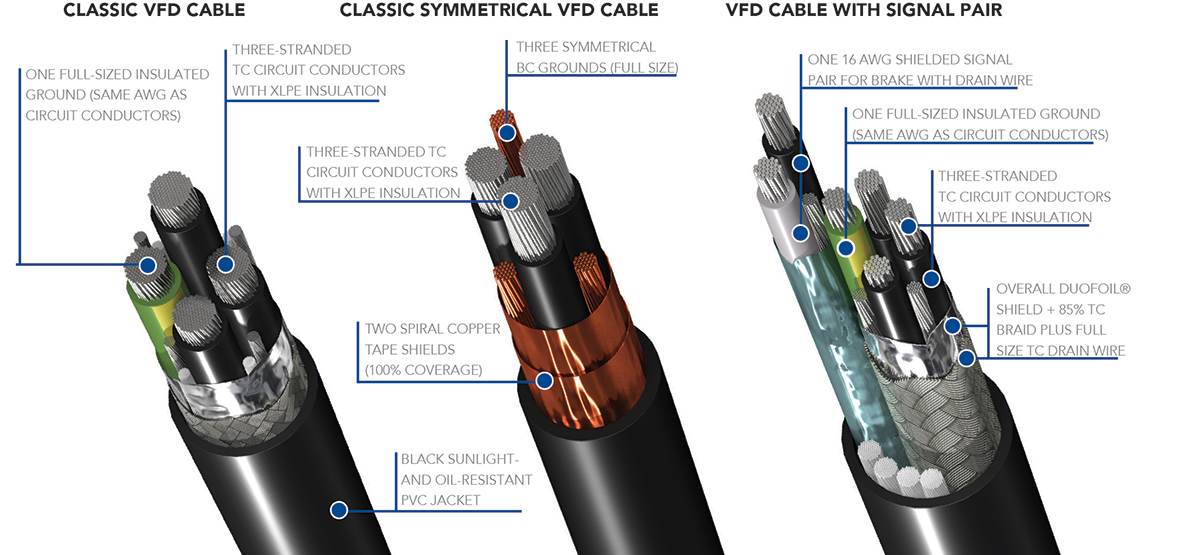 CLASSIC VFD CABLE

ONE FULL-SIZED INSULATED GROUND (SAME AWG AS CIRCUIT CONDUCTORS)

THREE-STRANDED TC CIRCUIT CONDUCTORS WITH XLPE INSULATION

CLASSIC SYMMETRICAL VFD CABLE

THREE SYMMETRICAL BC GROUNDS (FULL SIZE)

THREE-STRANDED TC CIRCUIT CONDUCTORS WITH XLPE INSULATION

TWO SPIRAL COPPER TAPE SHIELDS (100% COVERAGE)

BLACK SUNLIGHT- AND OIL-RESISTANT PVC JACKET

VFD CABLE WITH SIGNAL PAIR

ONE 16 AWG SHIELDED SIGNAL PAIR FOR BRAKE WITH DRAIN WIRE

ONE FULL-SIZED INSULATED GROUND (SAME AWG AS CIRCUIT CONDUCTORS)

THREE-STRANDED TC CIRCUIT CONDUCTORS WITH XLPE INSULATION

OVERALL DUOFOIL® SHIELD + 85% TC BRAID PLUS FULL SIZE TC DRAIN WIRE